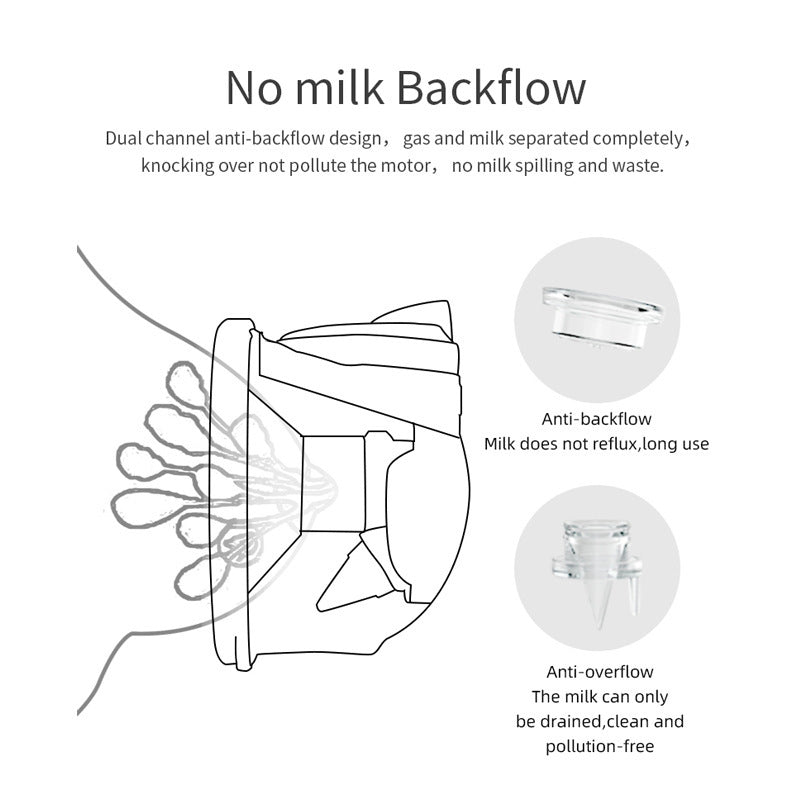 No milk Backflow

Dual channel anti-backflow design， gas and milk separated completely， knocking over not pollute the motor， no milk spilling and waste.

Anti-backflow
Milk does not reflux,long use

Anti-overflow
The milk can only be drained,clean and pollution-free